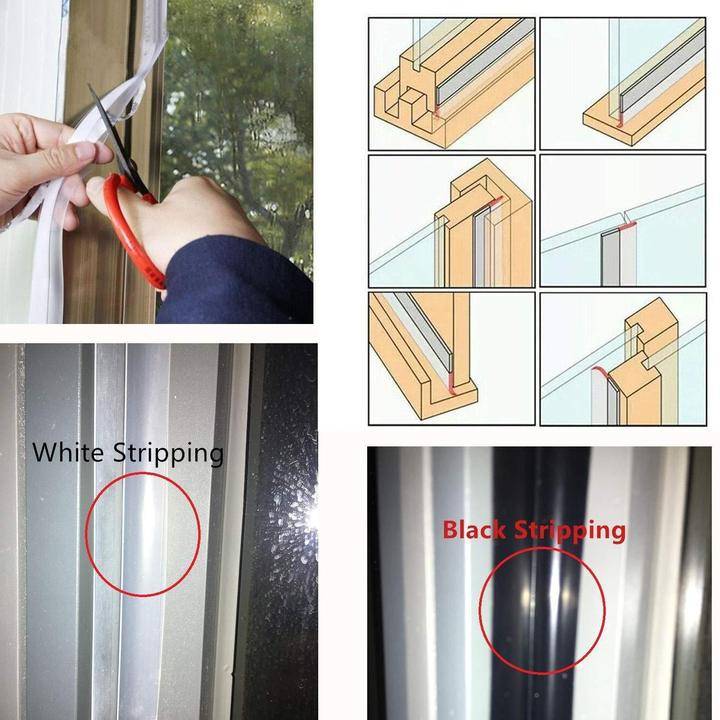 White Stripping

Black Stripping