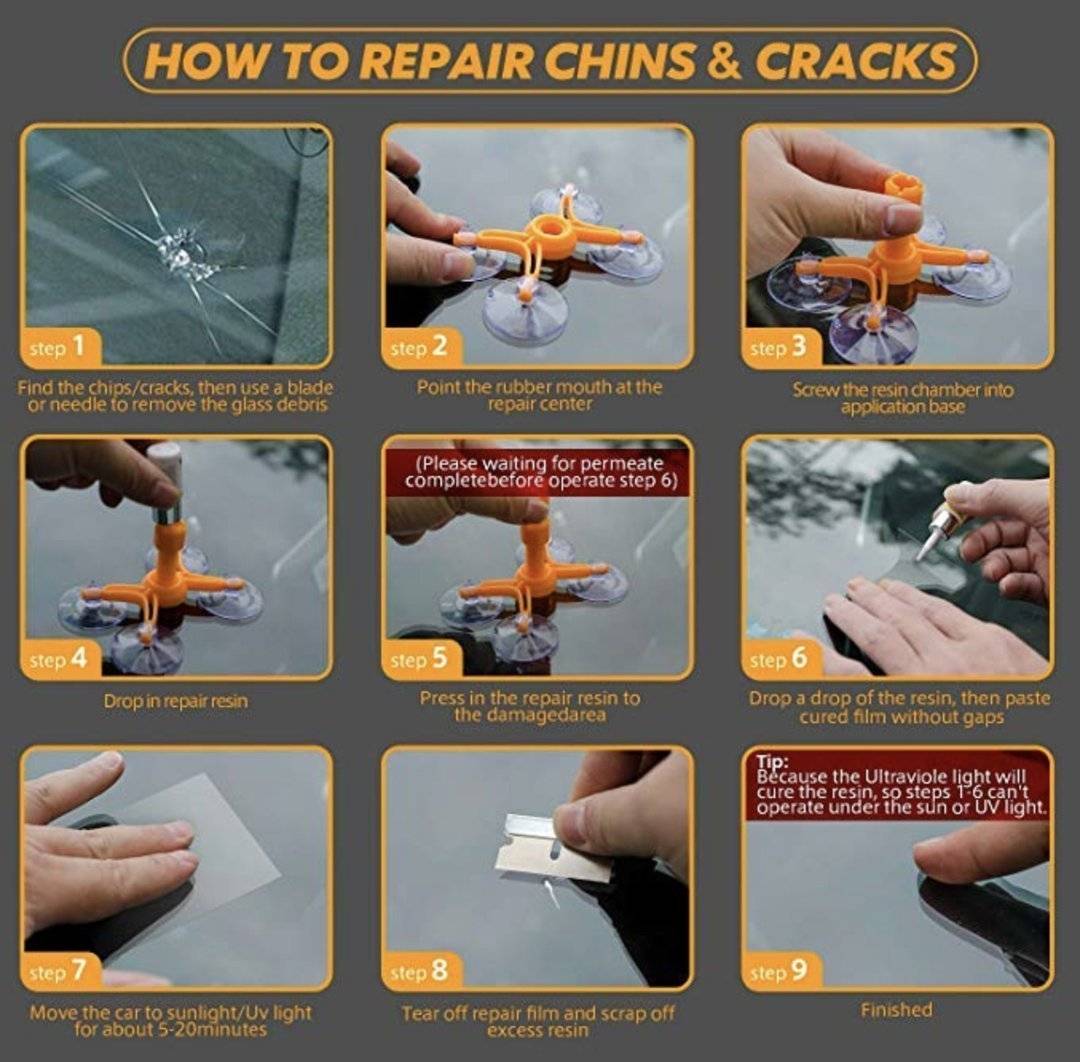 HOW TO REPAIR CHINS & CRACKS

step 1
Find the chips/cracks, then use a blade or needle to remove the glass debris

step 2
Point the rubber mouth at the repair center

step 3
Screw the resin chamber into application base

step 4
Drop in repair resin

(Please waiting for permeate completebefore operate step 6)
step 5
Press in the repair resin to the damagedarea

step 6
Drop a drop of the resin, then paste cured film without gaps

step 7
Move the car to sunlight/Uv light for about 5-20minutes

step 8
Tear off repair film and scrap off excess resin

Tip:
Because the Ultraviole light will cure the resin, so steps 1-6 can't operate under the sun or UV light.
step 9
Finished