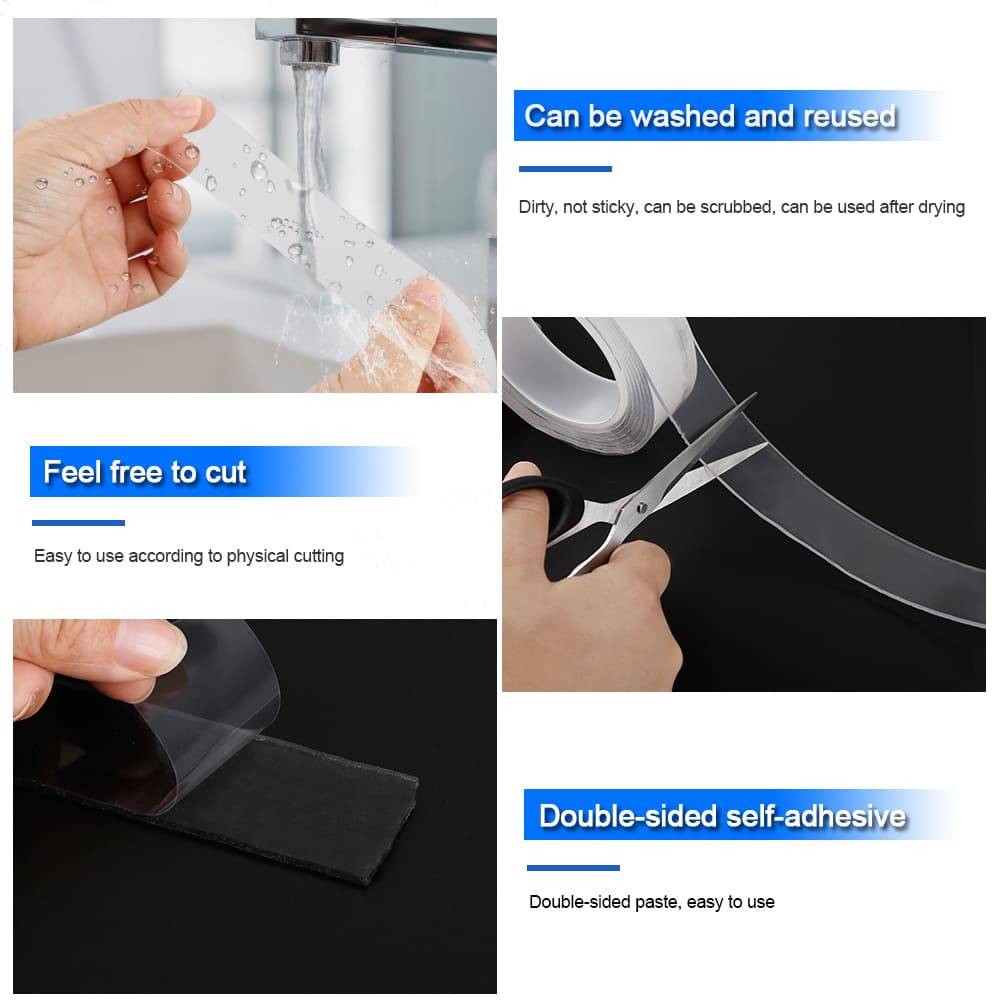 Can be washed and reused

Dirty, not sticky, can be scrubbed, can be used after drying

Feel free to cut

Easy to use according to physical cutting

Double-sided self-adhesive

Double-sided paste, easy to use